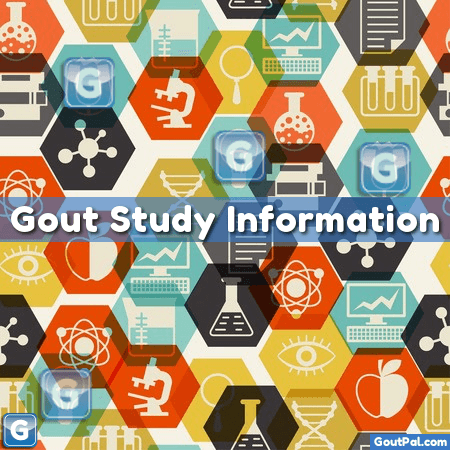 G

G

G

Gout Study Information

G

G

GoutPal.com